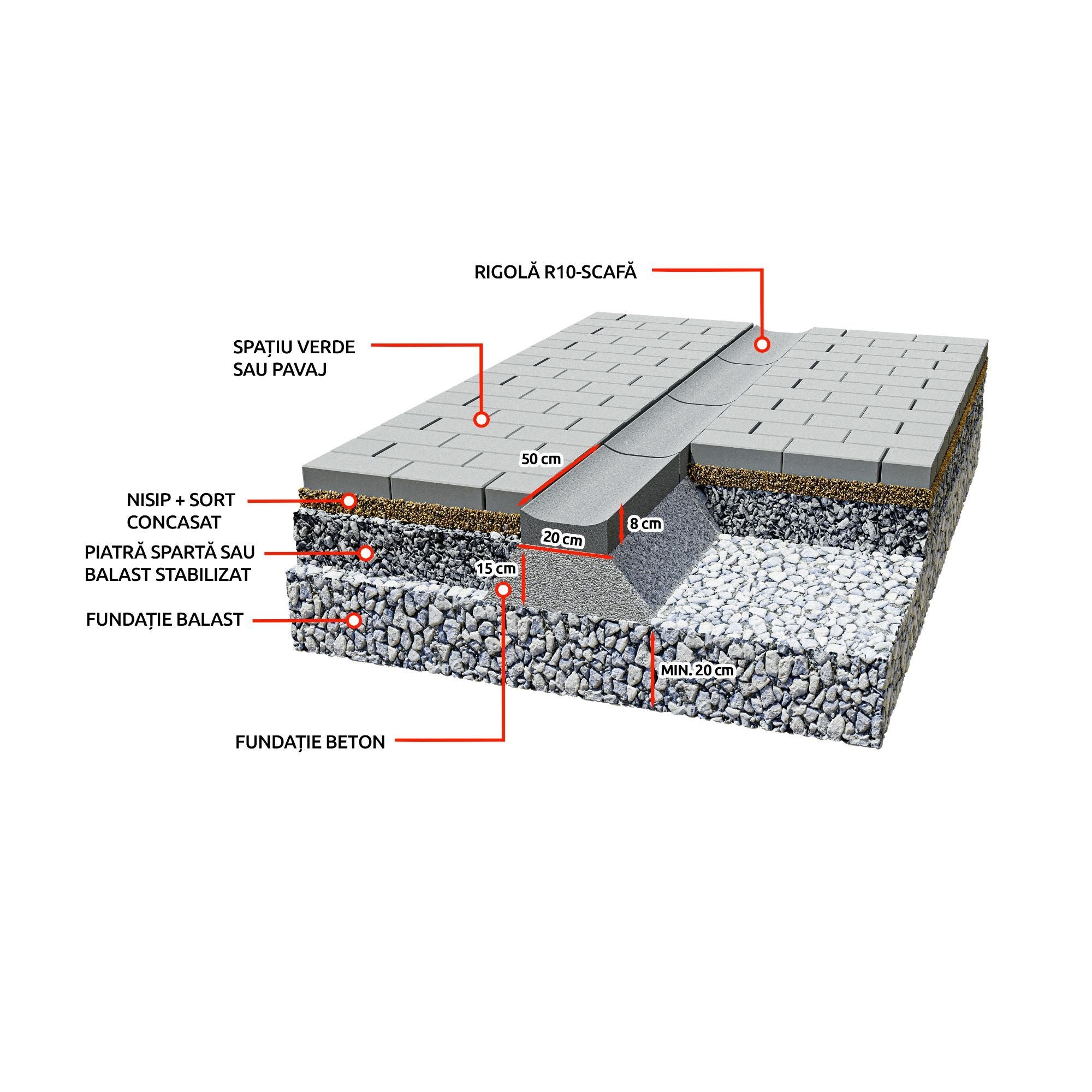 RIGOLĂ R10-SCAFĂ

SPAȚIU VERDE SAU PAVAJ

50 cm

NISIP + SORT CONCASAT

8 cm

20 cm

PIATRĂ SPARTĂ SAU BALAST STABILIZAT

15 cm

FUNDAȚIE BALAST

MIN. 20 cm

FUNDAȚIE BETON