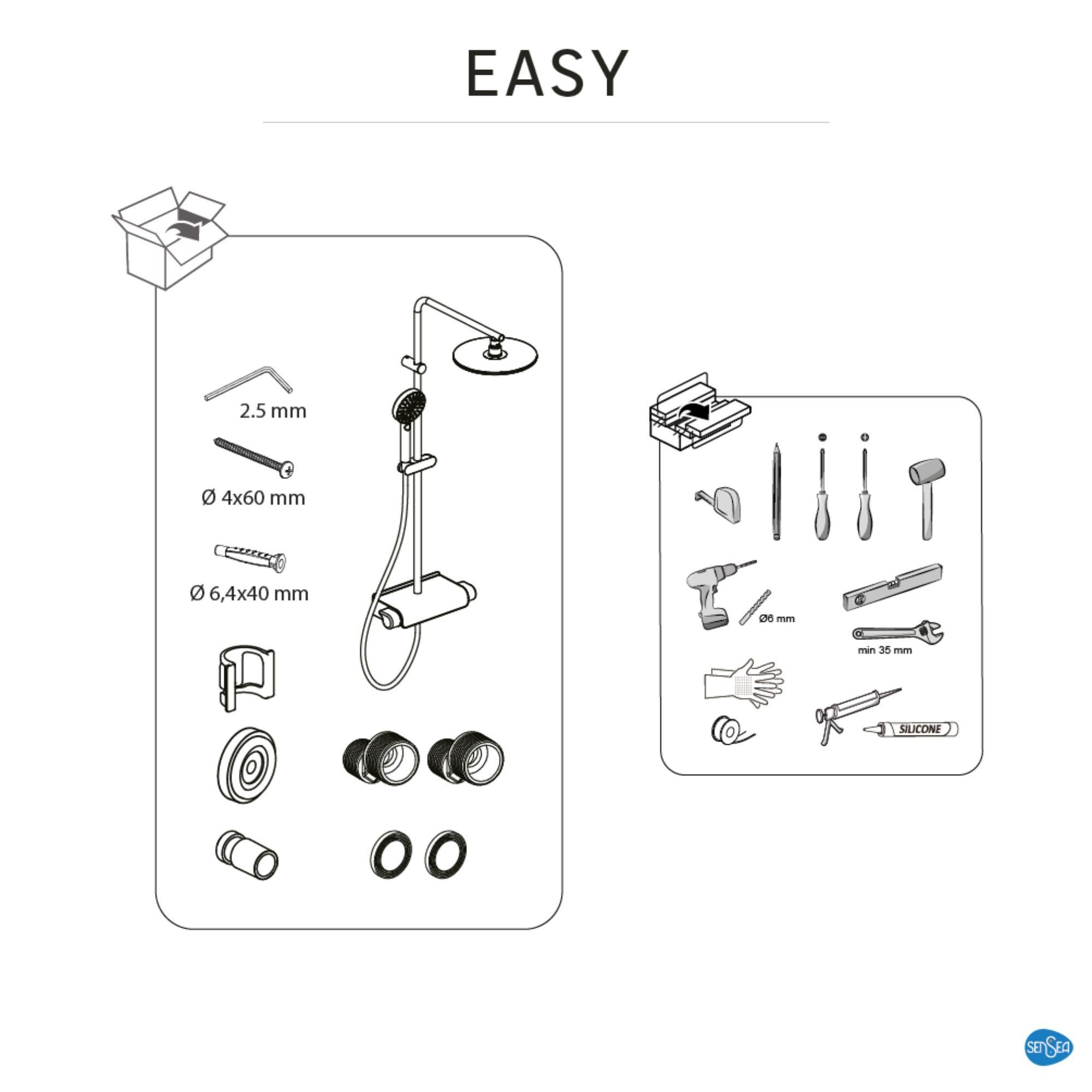 EASY

2.5 mm

Ø 4x60 mm

Ø 6,4x40 mm

Ø6 mm

min 35 mm

SILICONE

SENSEA